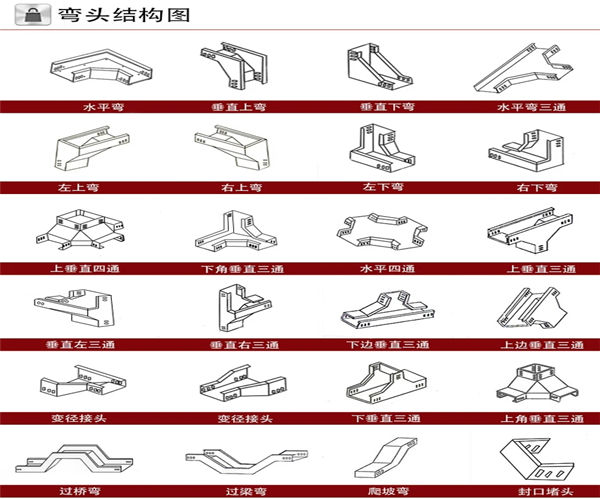 弯头结构图

水平弯
垂直上弯
垂直下弯
水平弯三通

左上弯
右上弯
左下弯
右下弯

上垂直四通
下角垂直三通
水平四通
上垂直三通

垂直左三通
垂直右三通
下边垂直三通
上边垂直三通

变径接头
变径接头
下垂直三通
上角垂直三通

过桥弯
过梁弯
爬坡弯
封口堵头